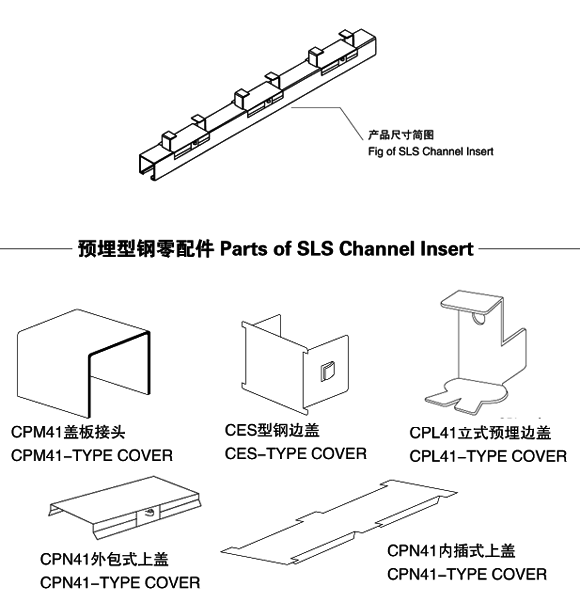 产品尺寸简图
Fig of SLS Channel Insert

预埋型钢零配件 Parts of SLS Channel Insert

CPM41盖板接头
CPM41-TYPE COVER

CES型钢边盖
CES-TYPE COVER

CPL41立式预埋边盖
CPL41-TYPE COVER

CPN41外包式上盖
CPN41-TYPE COVER

CPN41内插式上盖
CPN41-TYPE COVER